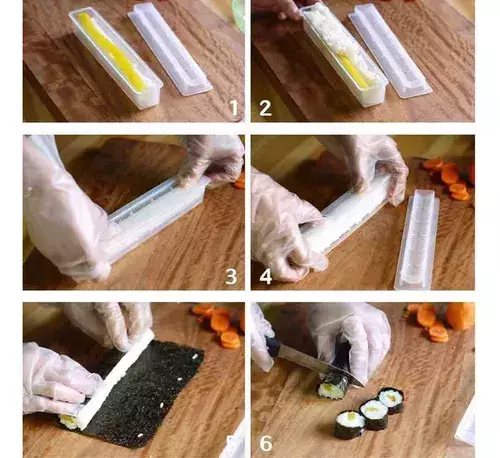 1
2
3
4
6